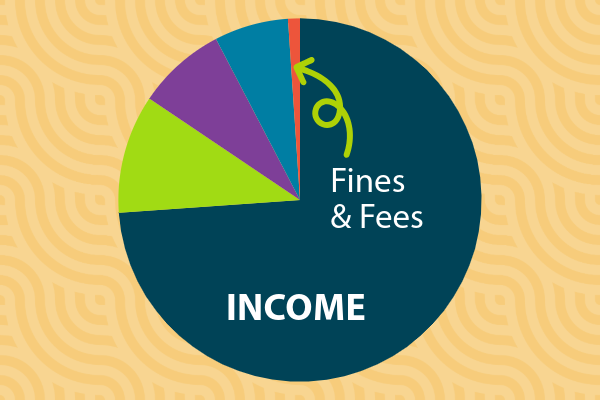 Fines
& Fees

INCOME